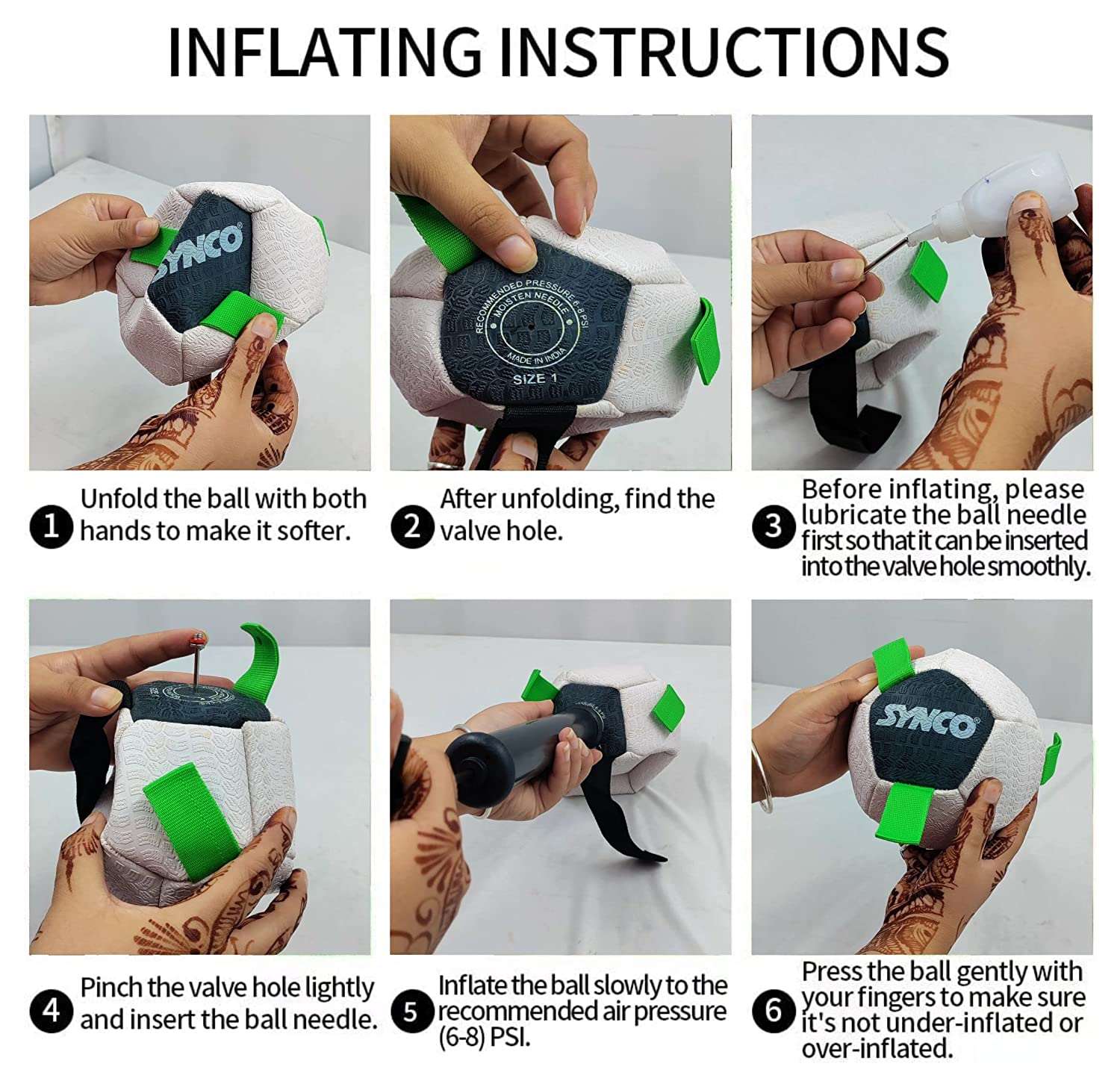 INFLATING INSTRUCTIONS

SYNCO

RECOMMENDED PRESSURE 6-8 PSI
MOISTEN NEEDLE
MADE IN INDIA
SIZE 1

1 Unfold the ball with both hands to make it softer.

2 After unfolding, find the valve hole.

3 Before inflating, please lubricate the ball needle first so that it can be inserted into the valve hole smoothly.

SYNCO

4 Pinch the valve hole lightly and insert the ball needle.

5 Inflate the ball slowly to the recommended air pressure (6-8) PSI.

6 Press the ball gently with your fingers to make sure it's not under-inflated or over-inflated.